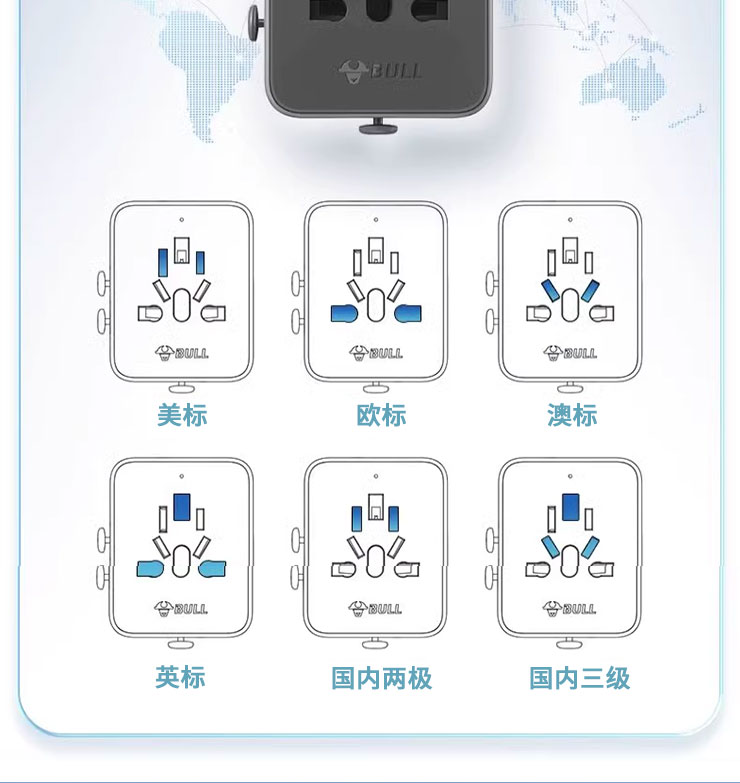 BULL

BULL

美标

BULL

欧标

BULL

澳标

BULL

英标

BULL

国内两极

BULL

国内三级